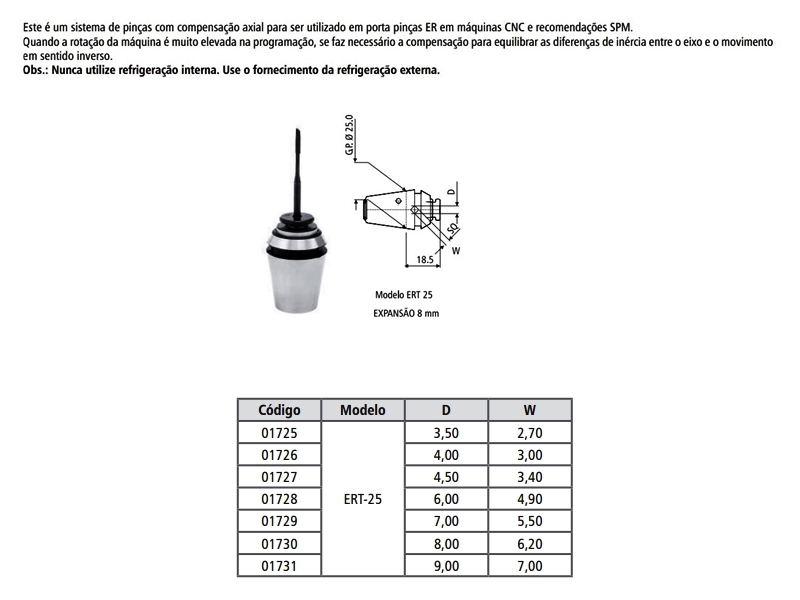 Este é um sistema de pinças com compensação axial para ser utilizado em porta pinças ER em máquinas CNC e recomendações SPM.
Quando a rotação da máquina é muito elevada na programação, se faz necessário a compensação para equilibrar as diferenças de inércia entre o eixo e o movimento em sentido inverso.
Obs.: Nunca utilize refrigeração interna. Use o fornecimento da refrigeração externa.

G.P. Ø 25,0
D
50
W
18.5

Modelo ERT 25
EXPANSÃO 8 mm

| Código | Modelo | D | W |
|---|---|---|---|
| 01725 | ERT-25 | 3,50 | 2,70 |
| 01726 | | 4,00 | 3,00 |
| 01727 | | 4,50 | 3,40 |
| 01728 | | 6,00 | 4,90 |
| 01729 | | 7,00 | 5,50 |
| 01730 | | 8,00 | 6,20 |
| 01731 | | 9,00 | 7,00 |